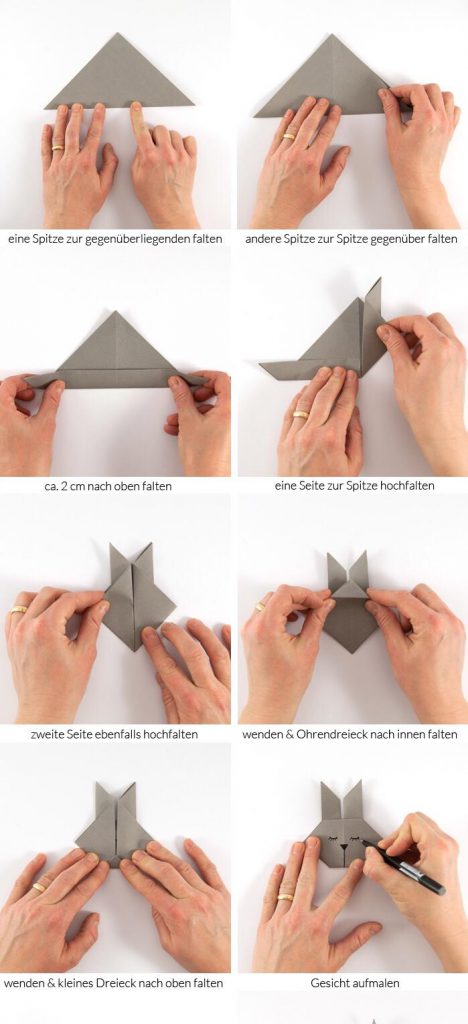 eine Spitze zur gegenüberliegenden falten

andere Spitze zur Spitze gegenüber falten

ca. 2 cm nach oben falten

eine Seite zur Spitze hochfalten

zweite Seite ebenfalls hochfalten

wenden & Ohrendreieck nach innen falten

wenden & kleines Dreieck nach oben falten

Gesicht aufmalen